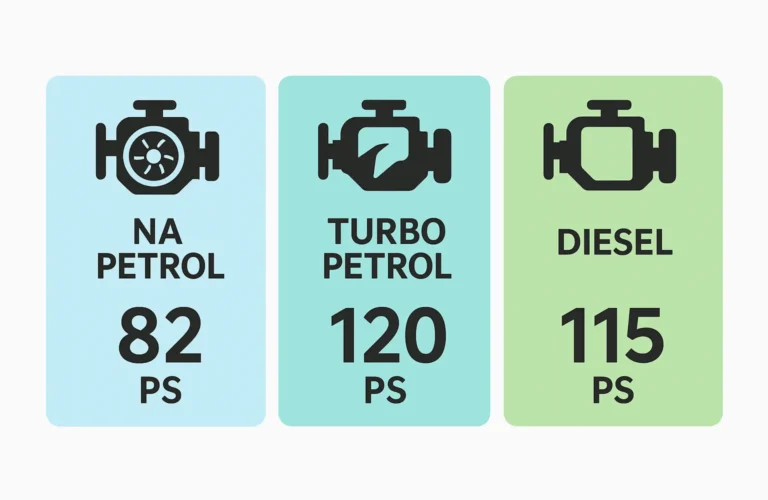 NA PETROL

82

PS

TURBO PETROL

120

PS

DIESEL

115

PS